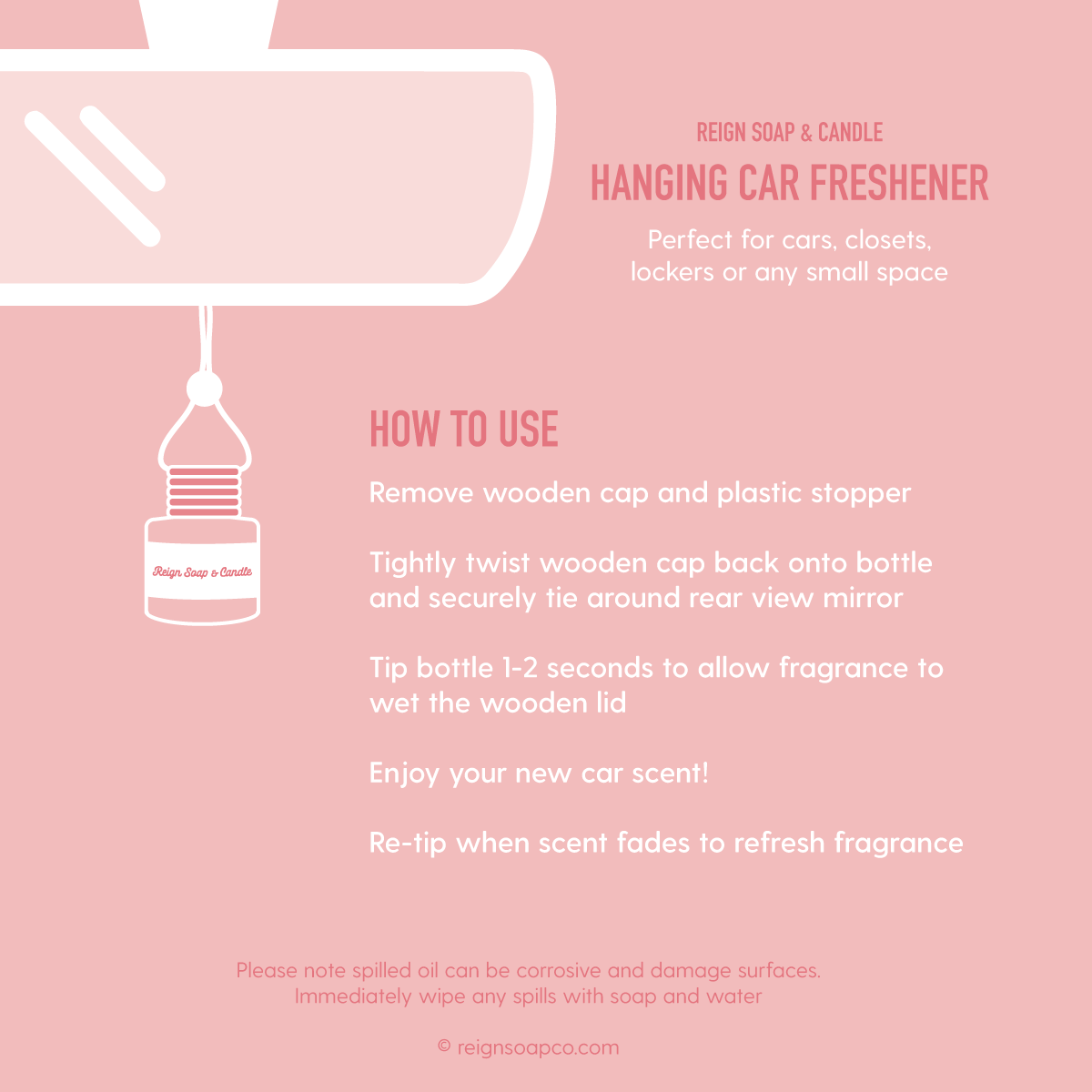 REIGN SOAP & CANDLE
HANGING CAR FRESHENER

Perfect for cars, closets, lockers or any small space

Reign Soap & Candle

HOW TO USE

Remove wooden cap and plastic stopper

Tightly twist wooden cap back onto bottle and securely tie around rear view mirror

Tip bottle 1-2 seconds to allow fragrance to wet the wooden lid

Enjoy your new car scent!

Re-tip when scent fades to refresh fragrance

Please note spilled oil can be corrosive and damage surfaces. Immediately wipe any spills with soap and water

© reignsoapco.com